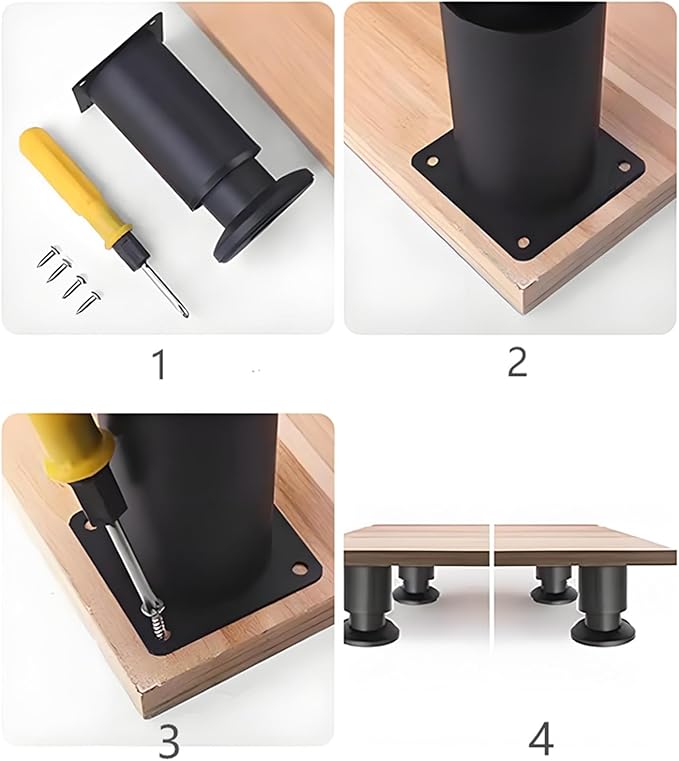 1

2

3

4