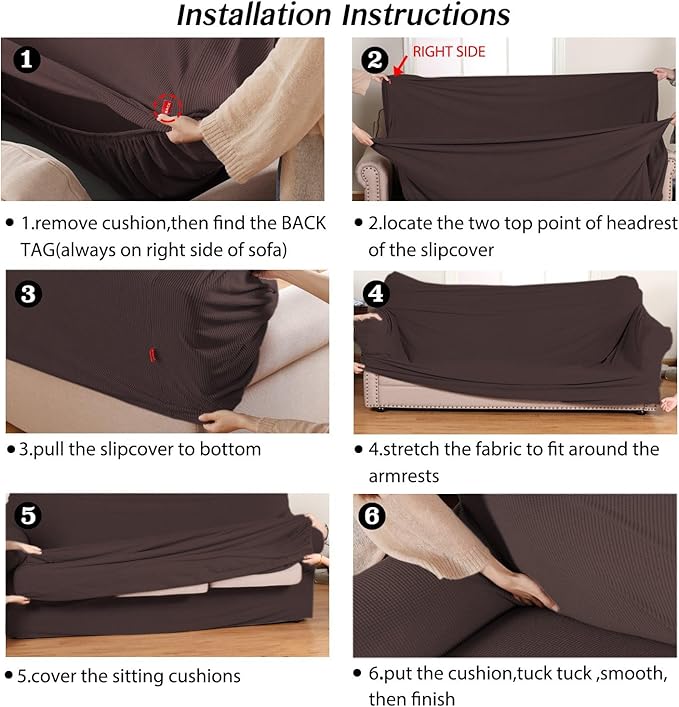 Installation Instructions

1

2

RIGHT SIDE

• 1.remove cushion,then find the BACK TAG(always on right side of sofa)

• 2.locate the two top point of headrest of the slipcover

3

4

• 3.pull the slipcover to bottom

• 4.stretch the fabric to fit around the armrests

5

6

• 5.cover the sitting cushions

• 6.put the cushion,tuck tuck ,smooth, then finish