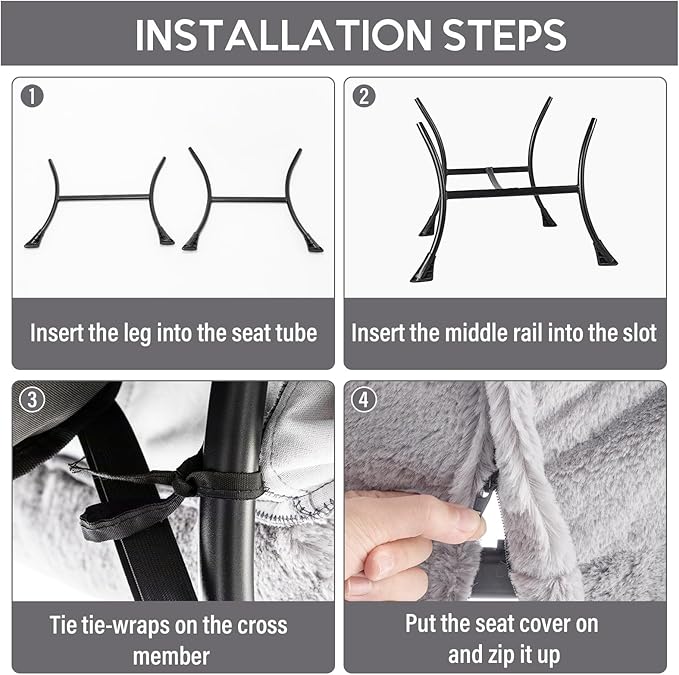 INSTALLATION STEPS

1

Insert the leg into the seat tube

2

Insert the middle rail into the slot

3

Tie tie-wraps on the cross member

4

Put the seat cover on and zip it up