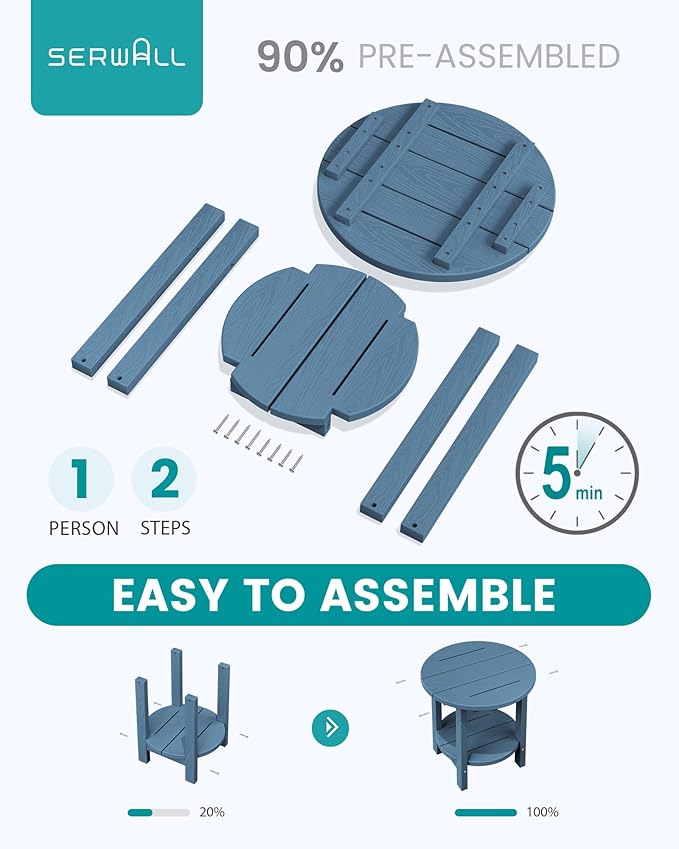 SERWALL

90% PRE-ASSEMBLED

1
PERSON

2
STEPS

5 min

EASY TO ASSEMBLE

20%

100%