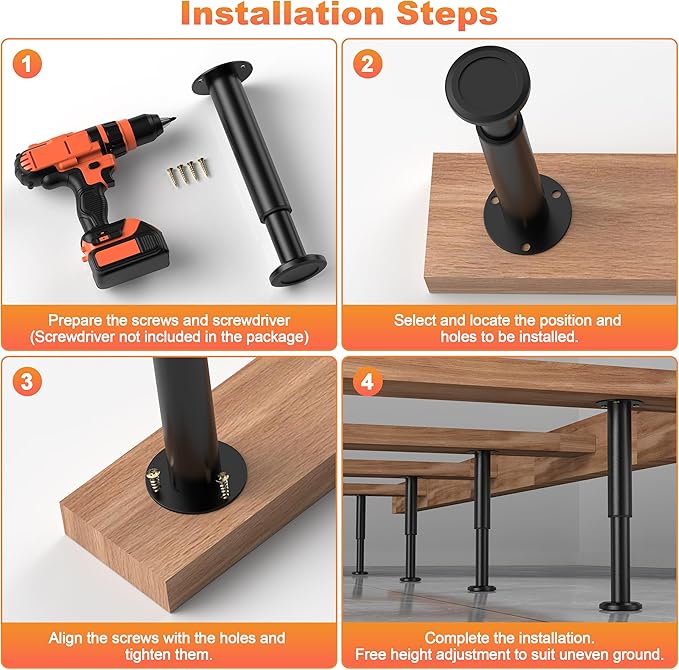 Installation Steps

1

Prepare the screws and screwdriver (Screwdriver not included in the package)

2

Select and locate the position and holes to be installed.

3

Align the screws with the holes and tighten them.

4

Complete the installation. Free height adjustment to suit uneven ground.