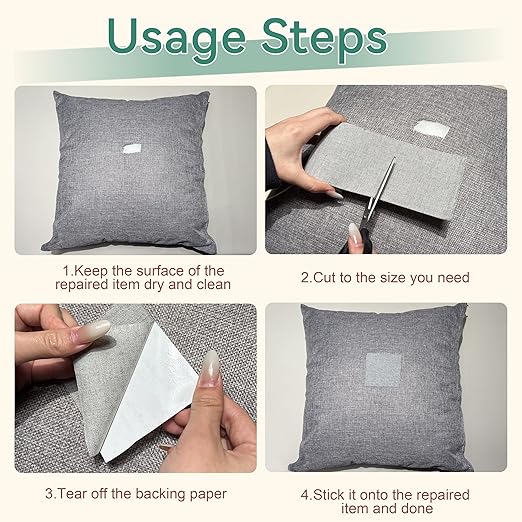 Usage Steps

1.Keep the surface of the repaired item dry and clean

2.Cut to the size you need

3.Tear off the backing paper

4.Stick it onto the repaired item and done